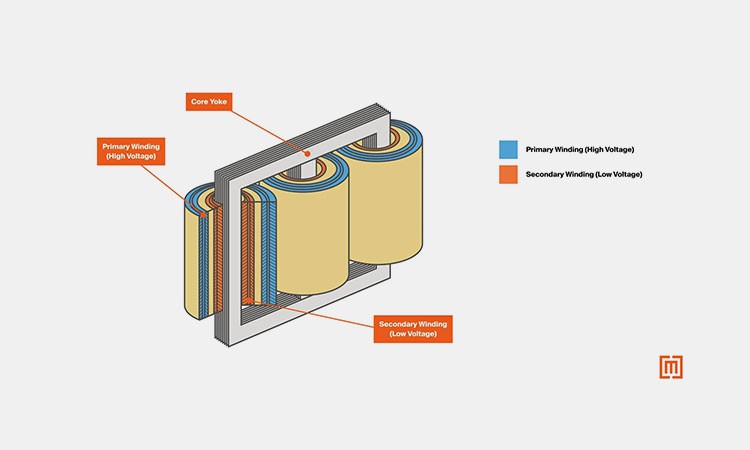 Core Yoke

Primary Winding (High Voltage)

Secondary Winding (Low Voltage)

Primary Winding (High Voltage)

Secondary Winding (Low Voltage)